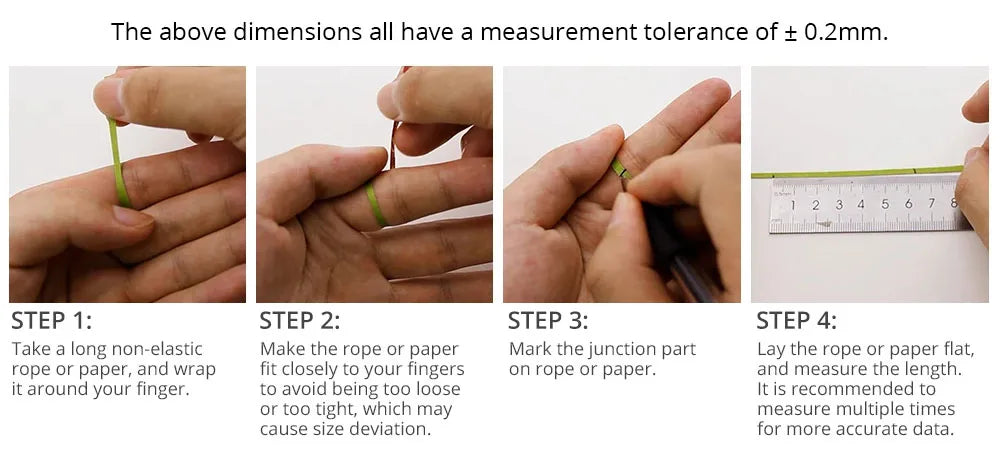 The above dimensions all have a measurement tolerance of ± 0.2mm.

1 2 3 4 5 6 7 8

STEP 1:
Take a long non-elastic rope or paper, and wrap it around your finger.

STEP 2:
Make the rope or paper fit closely to your fingers to avoid being too loose or too tight, which may cause size deviation.

STEP 3:
Mark the junction part on rope or paper.

STEP 4:
Lay the rope or paper flat, and measure the length. It is recommended to measure multiple times for more accurate data.