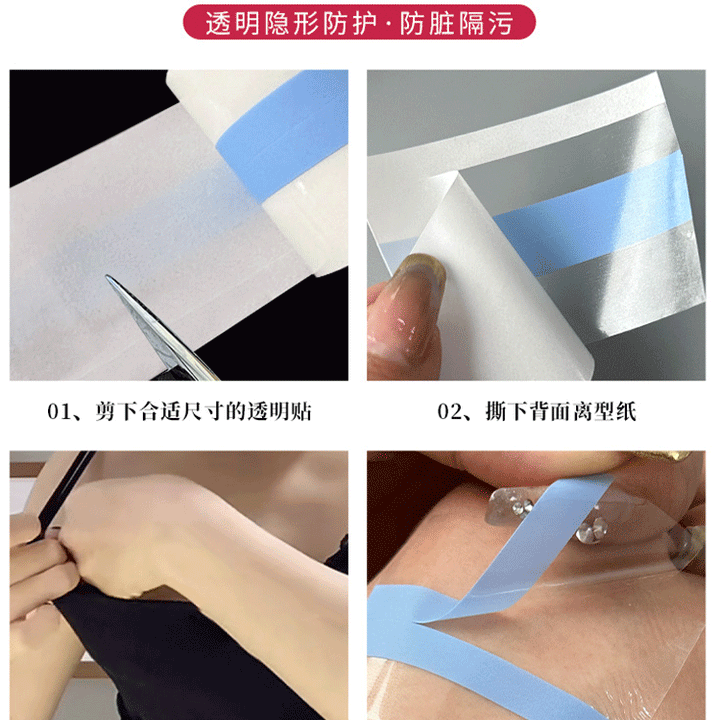 透明隐形防护·防脏隔污

01、剪下合适尺寸的透明贴

02、撕下背面离型纸